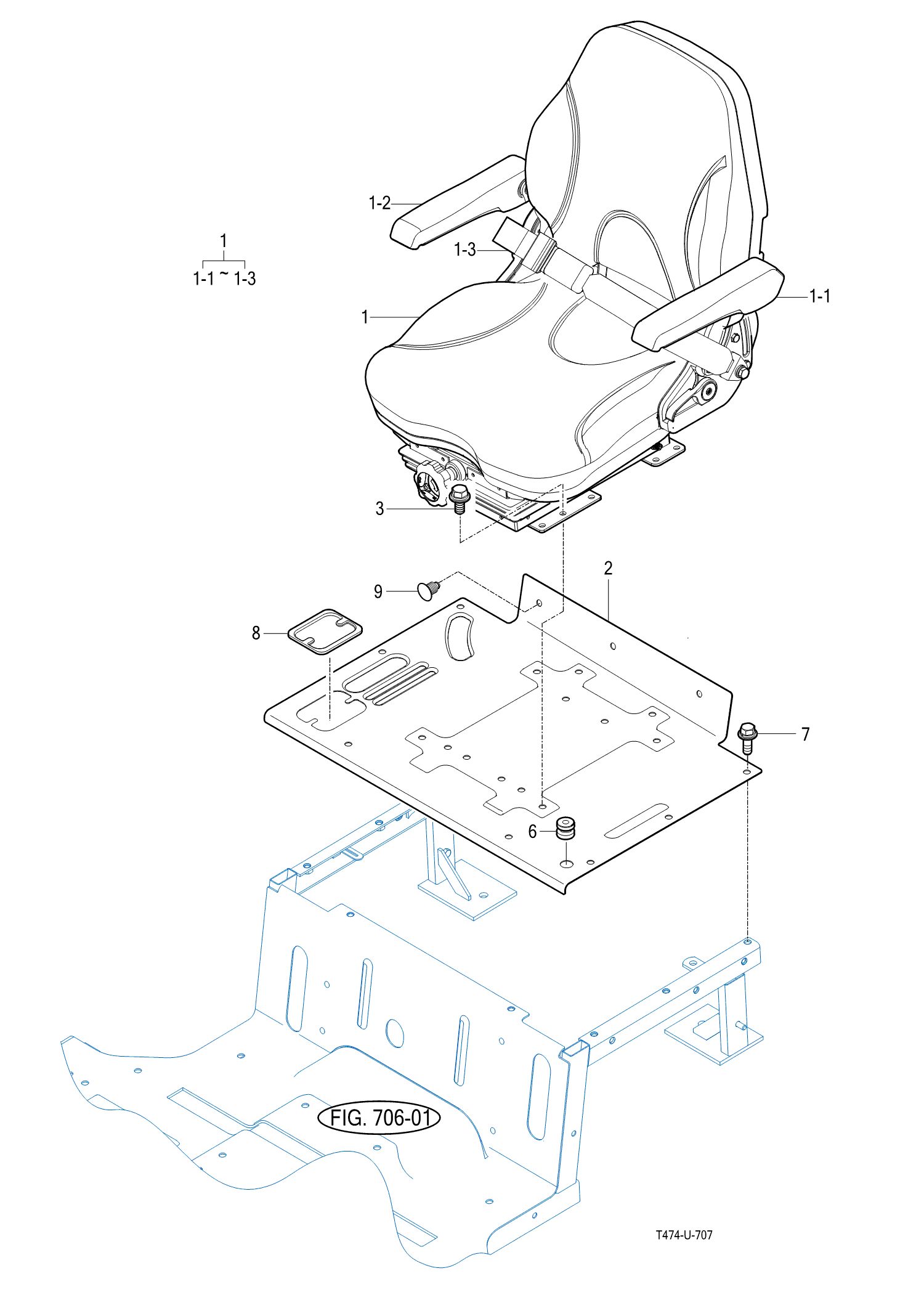 1-2

1
1-1 ~ 1-3

1-3

1-1

1

3

2

9

8

7

6

FIG. 706-01

T474-U-707